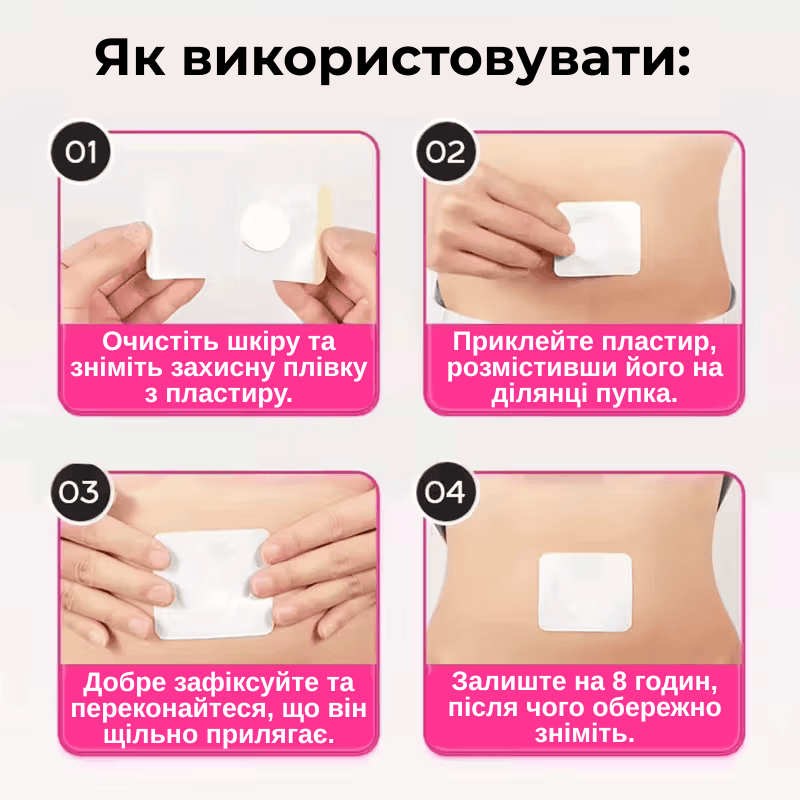 Як використовувати:

01

Очистіть шкіру та зніміть захисну плівку з пластиру.

02

Приклейте пластир, розмістивши його на ділянці пупка.

03

Добре зафіксуйте та переконайтеся, що він щільно прилягає.

04

Залиште на 8 годин, після чого обережно зніміть.